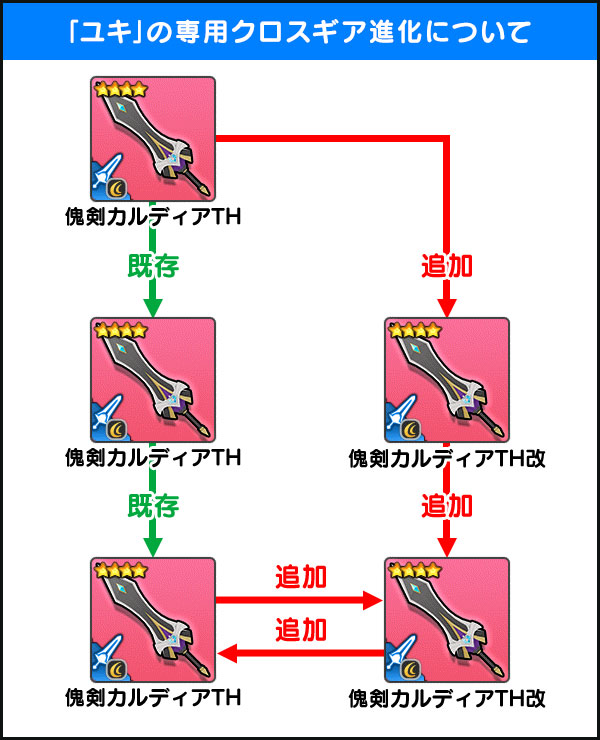 「ユキ」の専用クロスギア進化について

傀剣カルディアTH

既存

追加

傀剣カルディアTH

傀剣カルディアTH改

既存

追加

追加

追加

傀剣カルディアTH

傀剣カルディアTH改