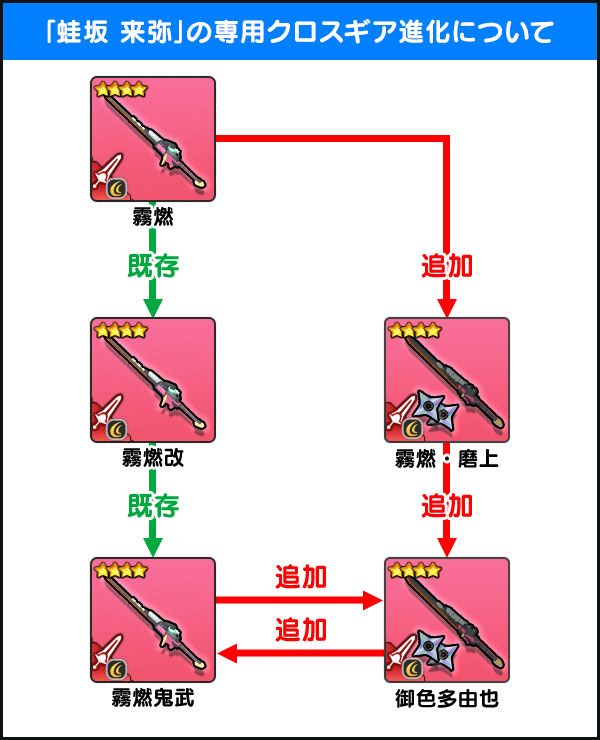 「蛙坂 来弥」の専用クロスギア進化について

霧燃

既存

追加

霧燃改

霧燃・磨上

既存

追加

追加

追加

霧燃鬼武

御色多由也